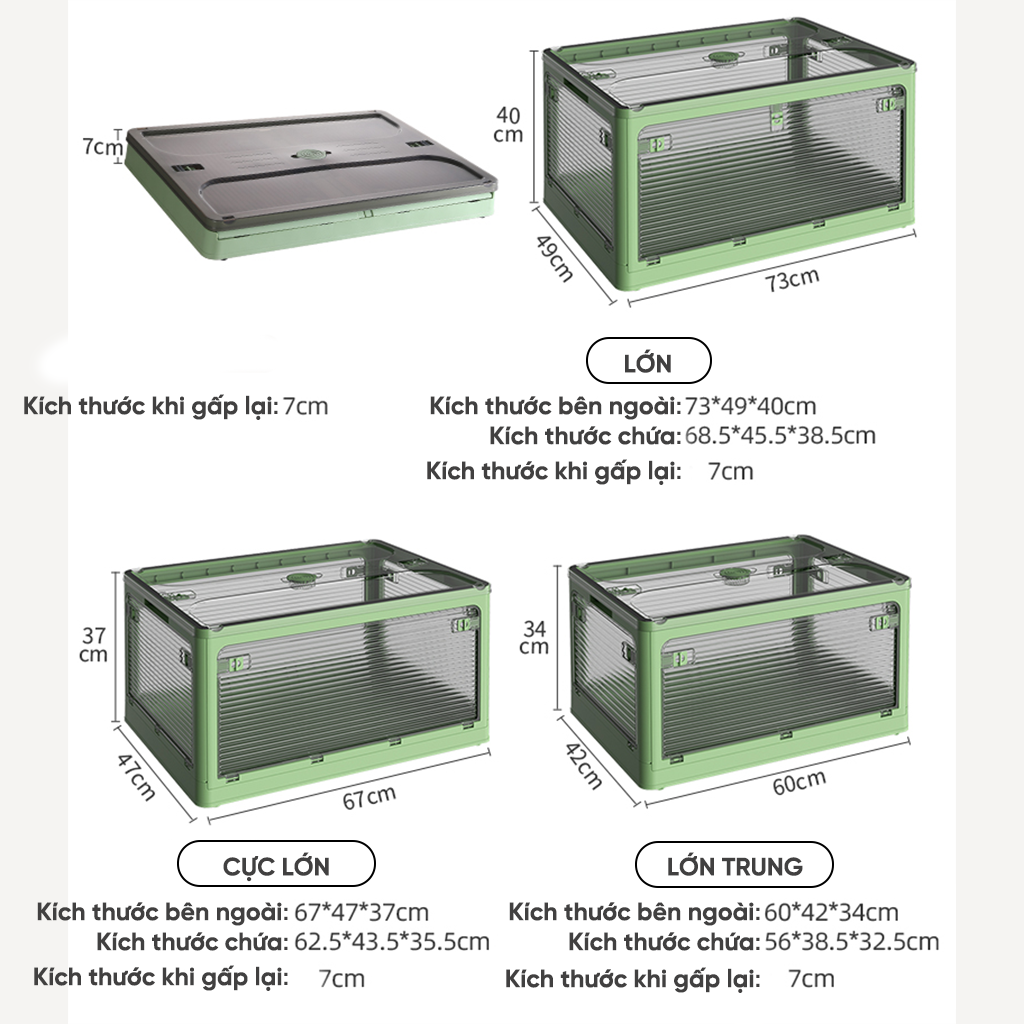 7cm

Kích thước khi gấp lại: 7cm

40 cm

49cm

73cm

LỚN

Kích thước bên ngoài: 73*49*40cm
Kích thước chứa: 68.5*45.5*38.5cm
Kích thước khi gấp lại: 7cm

37 cm

47cm

67cm

CỰC LỚN

Kích thước bên ngoài: 67*47*37cm
Kích thước chứa: 62.5*43.5*35.5cm
Kích thước khi gấp lại: 7cm

34 cm

42cm

60cm

LỚN TRUNG

Kích thước bên ngoài: 60*42*34cm
Kích thước chứa: 56*38.5*32.5cm
Kích thước khi gấp lại: 7cm