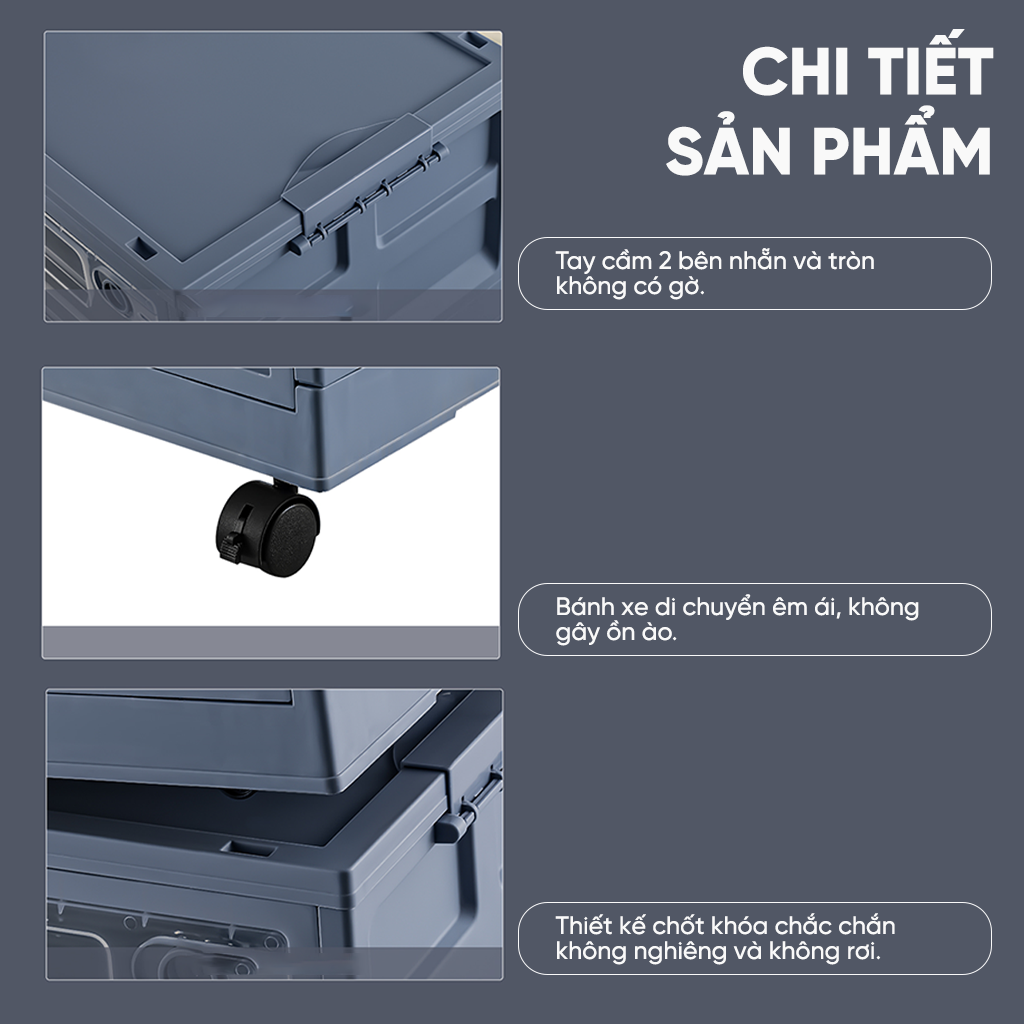 CHI TIẾT SẢN PHẨM

Tay cầm 2 bên nhẵn và tròn không có gờ.

Bánh xe di chuyển êm ái, không gây ồn ào.

Thiết kế chốt khóa chắc chắn không nghiêng và không rơi.